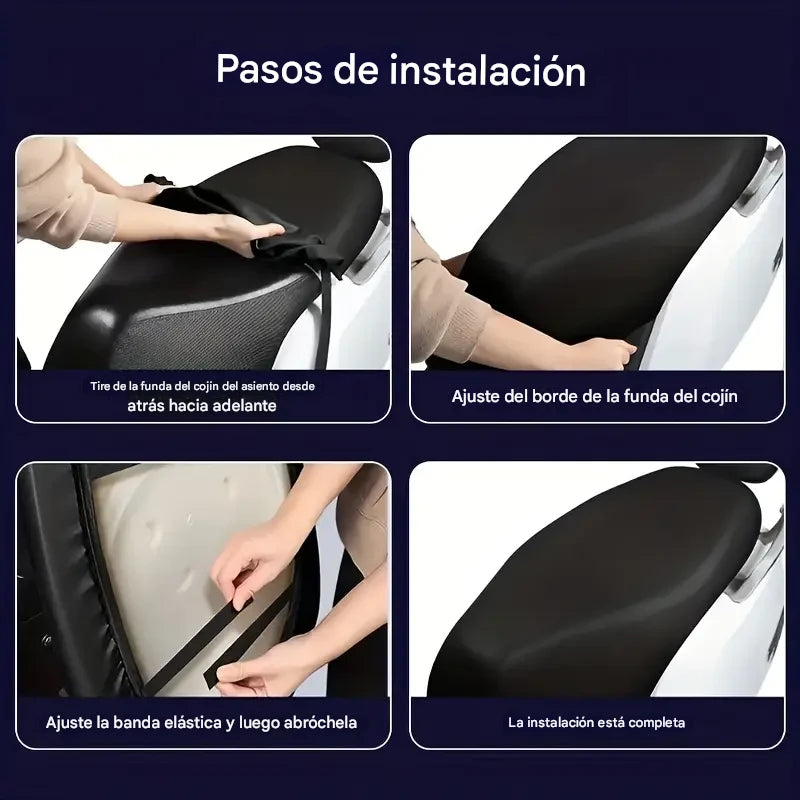 Pasos de instalación

Tire de la funda del cojín del asiento desde atrás hacia adelante

Ajuste del borde de la funda del cojín

Ajuste la banda elástica y luego abróchela

La instalación está completa